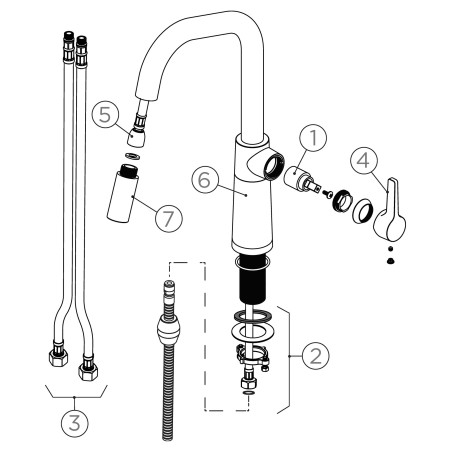 5
1
4
6
7
2
3