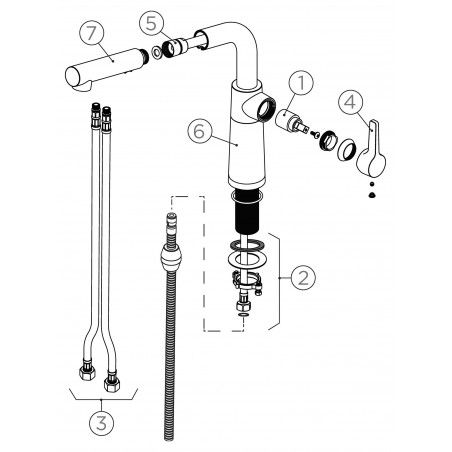 7
5
1
4
6
2
3