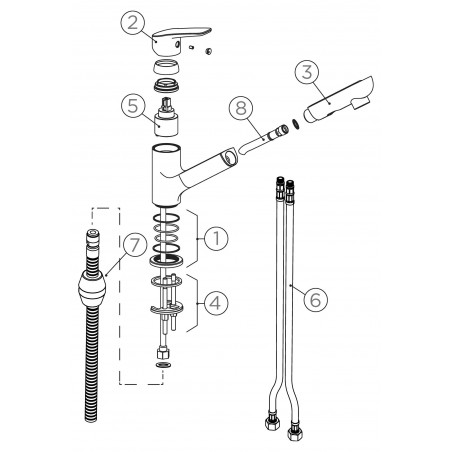 2
3
5
8
1
7
4
6